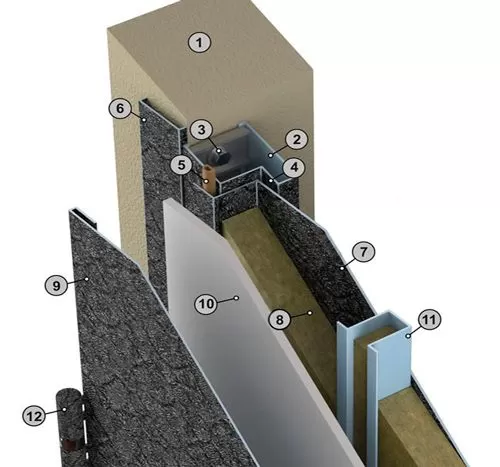 1
6
3
2
5
4
7
9
10
8
11
12