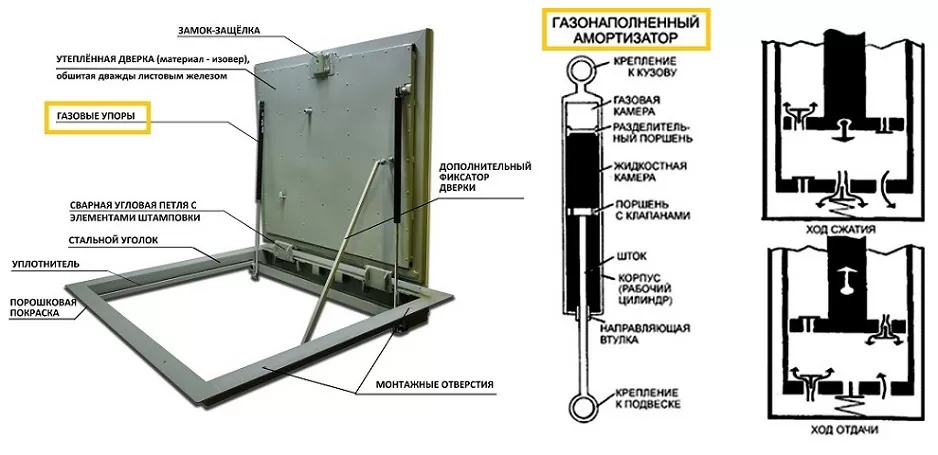 ЗАМОК-ЗАЩЁЛКА

УТЕПЛЁННАЯ ДВЕРКА (материал - изовер), обшитая дважды листовым железом

ГАЗОВЫЕ УПОРЫ

ДОПОЛНИТЕЛЬНЫЙ ФИКСАТОР ДВЕРКИ

СВАРНАЯ УГЛОВАЯ ПЕТЛЯ С ЭЛЕМЕНТАМИ ШТАМПОВКИ

СТАЛЬНОЙ УГОЛОК

УПЛОТНИТЕЛЬ

ПОРОШКОВАЯ ПОКРАСКА

МОНТАЖНЫЕ ОТВЕРСТИЯ

ГАЗОНАПОЛНЕННЫЙ АМОРТИЗАТОР

КРЕПЛЕНИЕ К КУЗОВУ

ГАЗОВАЯ КАМЕРА

РАЗДЕЛИТЕЛЬНЫЙ ПОРШЕНЬ

ЖИДКОСТНАЯ КАМЕРА

ПОРШЕНЬ С КЛАПАНАМИ

ШТОК

КОРПУС (РАБОЧИЙ ЦИЛИНДР)

НАПРАВЛЯЮЩАЯ ВТУЛКА

КРЕПЛЕНИЕ К ПОДВЕСКЕ

ХОД СЖАТИЯ

ХОД ОТДАЧИ