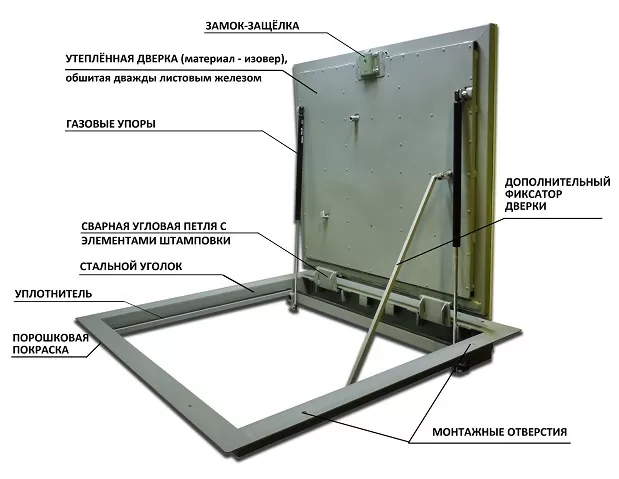 ЗАМОК-ЗАЩЁЛКА

УТЕПЛЁННАЯ ДВЕРКА (материал - изовер), обшитая дважды листовым железом

ГАЗОВЫЕ УПОРЫ

ДОПОЛНИТЕЛЬНЫЙ ФИКСАТОР ДВЕРКИ

СВАРНАЯ УГЛОВАЯ ПЕТЛЯ С ЭЛЕМЕНТАМИ ШТАМПОВКИ

СТАЛЬНОЙ УГОЛОК

УПЛОТНИТЕЛЬ

ПОРОШКОВАЯ ПОКРАСКА

МОНТАЖНЫЕ ОТВЕРСТИЯ